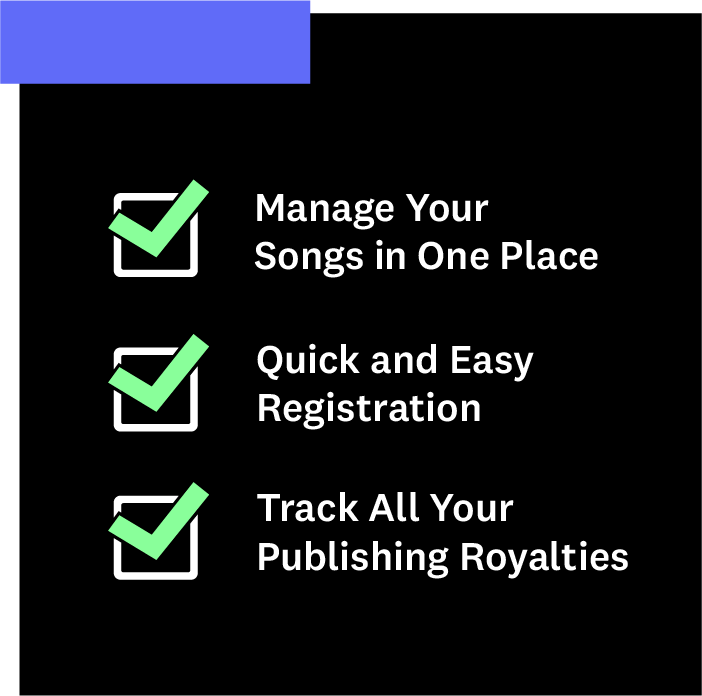 Manage Your Songs in One Place

Quick and Easy Registration

Track All Your Publishing Royalties