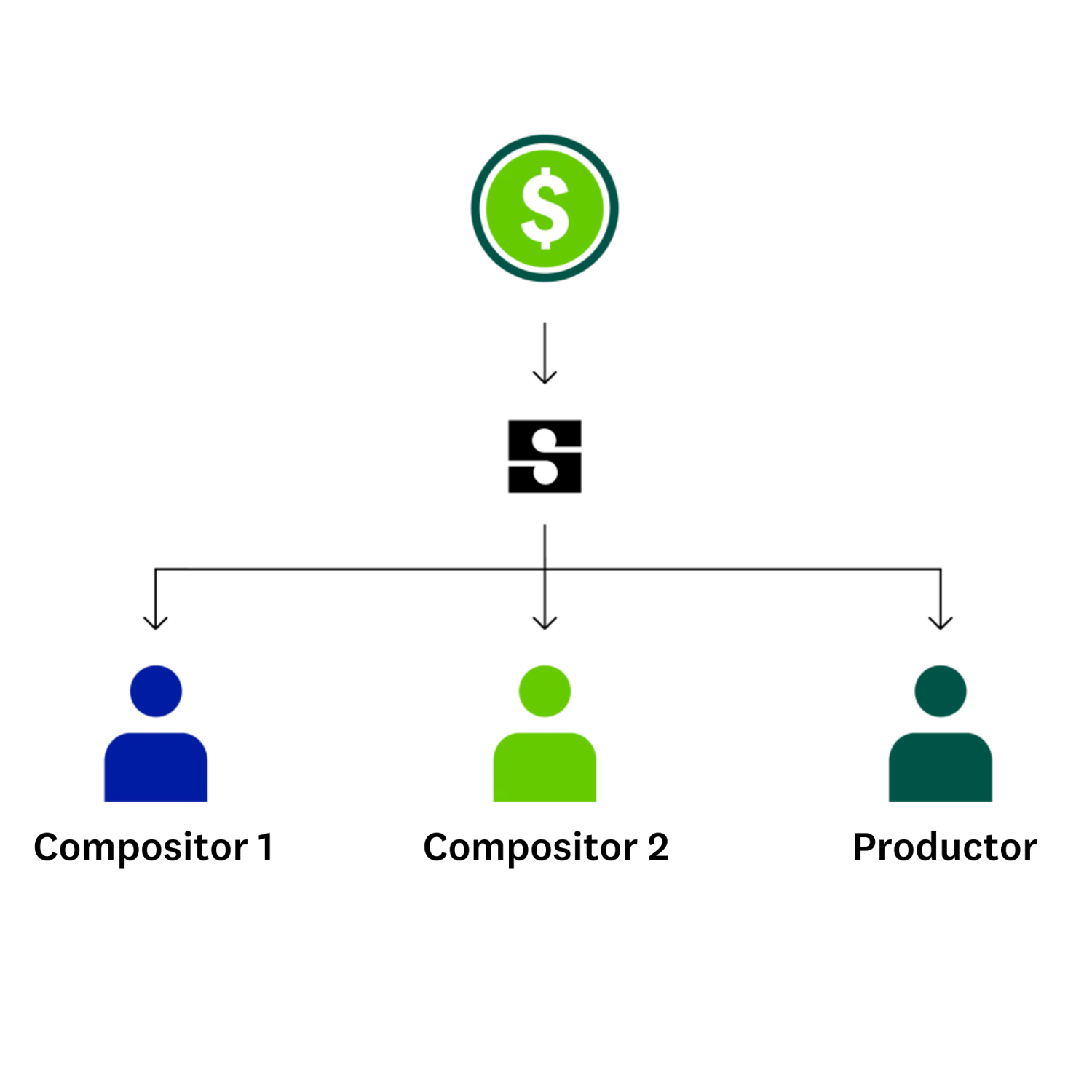 $

Compositor 1

Compositor 2

Productor