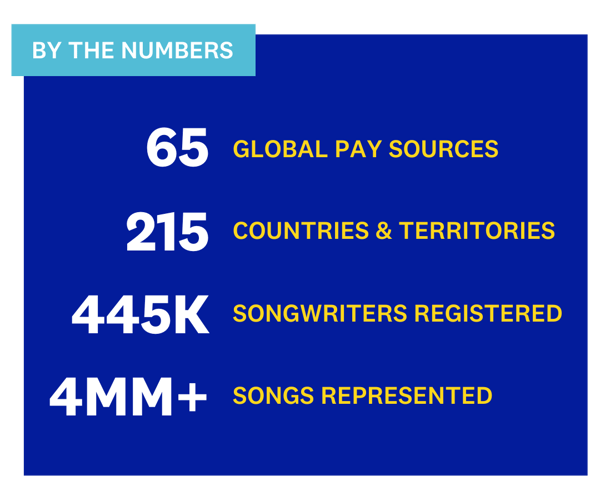 BY THE NUMBERS

65 GLOBAL PAY SOURCES

215 COUNTRIES & TERRITORIES

445K SONGWRITERS REGISTERED

4MM+ SONGS REPRESENTED