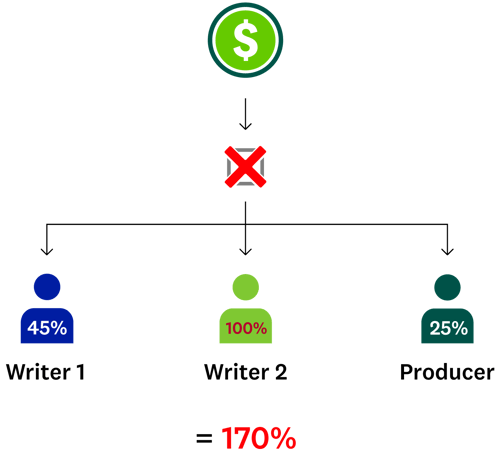 $

45%
Writer 1

100%
Writer 2

25%
Producer

= 170%